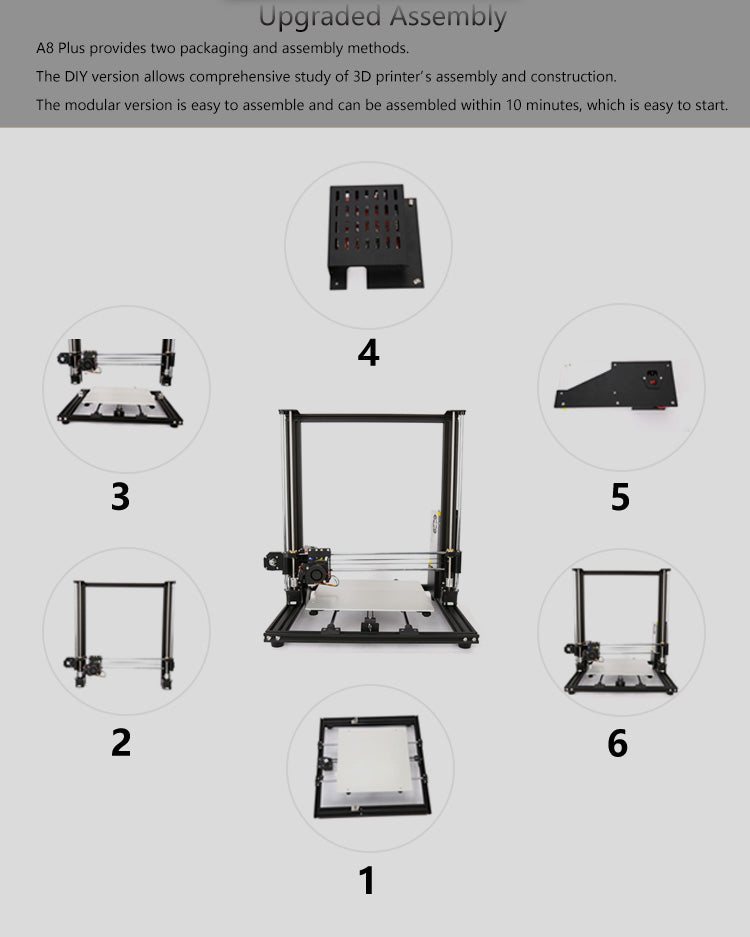 Upgraded Assembly

A8 Plus provides two packaging and assembly methods.

The DIY version allows comprehensive study of 3D printer's assembly and construction.

The modular version is easy to assemble and can be assembled within 10 minutes, which is easy to start.

4

3

5

2

6

1