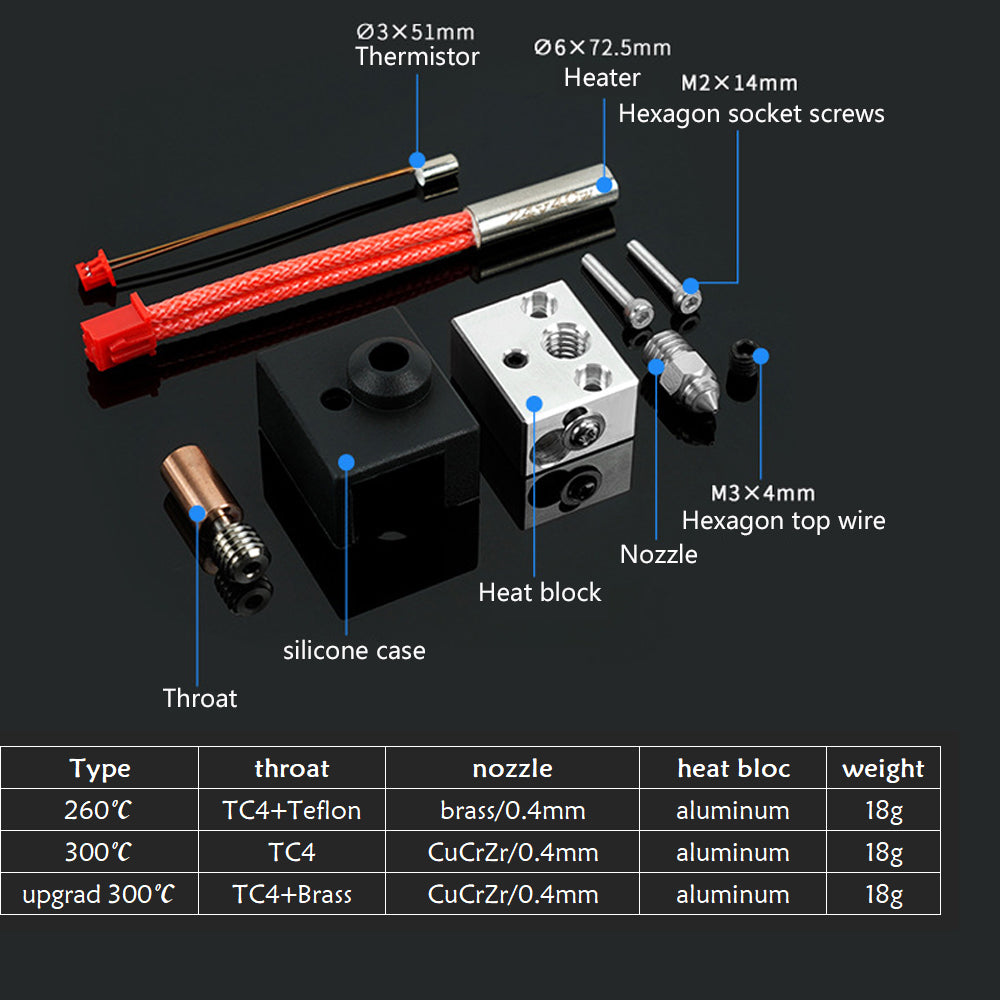 Ø3×51mm
Thermistor

Ø6×72.5mm
Heater

M2×14mm
Hexagon socket screws

M3×4mm
Hexagon top wire

Nozzle

Heat block

silicone case

Throat

| Type | throat | nozzle | heat bloc | weight |
|---|---|---|---|---|
| 260℃ | TC4+Teflon | brass/0.4mm | aluminum | 18g |
| 300℃ | TC4 | CuCrZr/0.4mm | aluminum | 18g |
| upgrad 300℃ | TC4+Brass | CuCrZr/0.4mm | aluminum | 18g |